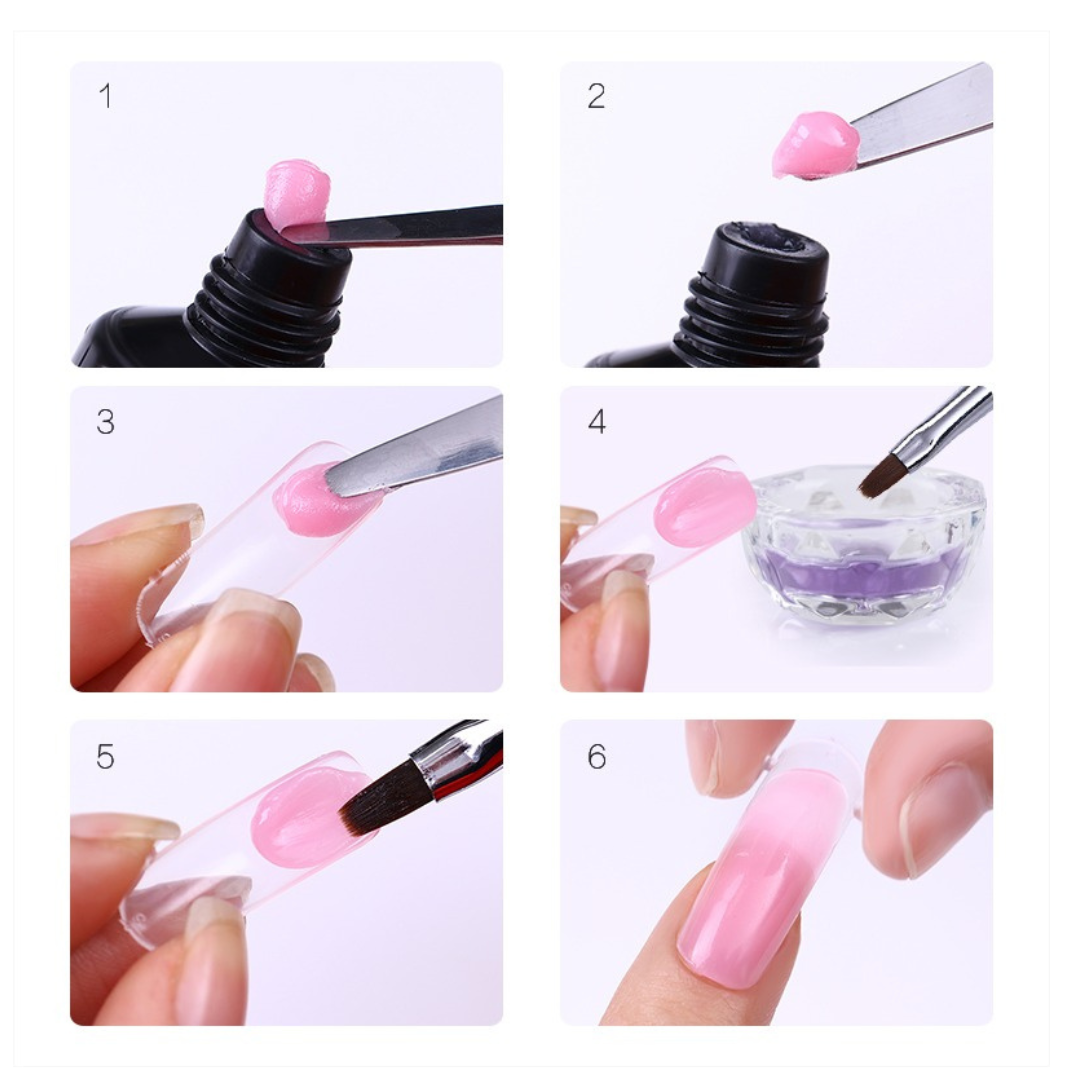 1

2

3

4

5

6